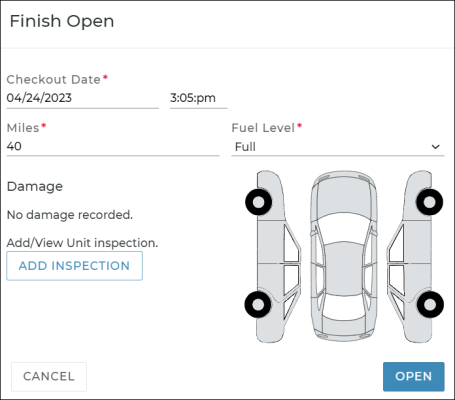 Finish Open

Checkout Date*
04/24/2023
3:05:pm

Miles*
40

Fuel Level*
Full

Damage

No damage recorded.

Add/View Unit inspection.

ADD INSPECTION

CANCEL

OPEN